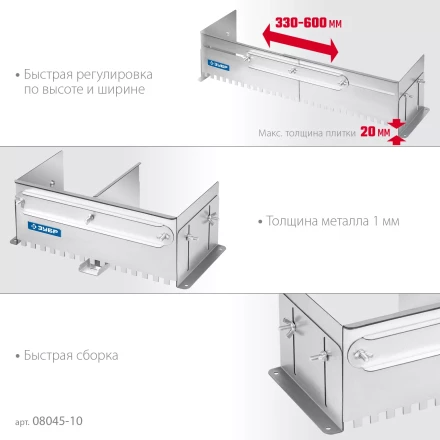 • Быстрая регулировка по высоте и ширине

330-600 мм

ЗУБР

Макс. толщина плитки 20 мм

ЗУБР

• Толщина металла 1 мм

• Быстрая сборка

арт. 08045-10