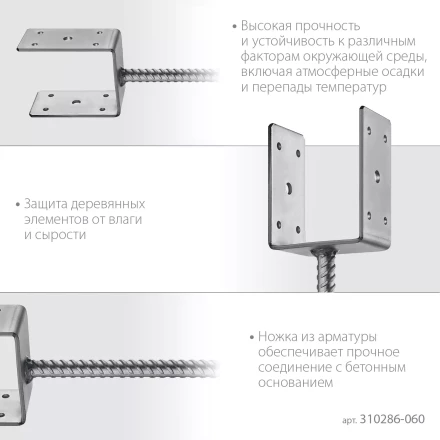 • Высокая прочность и устойчивость к различным факторам окружающей среды, включая атмосферные осадки и перепады температур

• Защита деревянных элементов от влаги и сырости

• Ножка из арматуры обеспечивает прочное соединение с бетонным основанием

арт. 310286-060