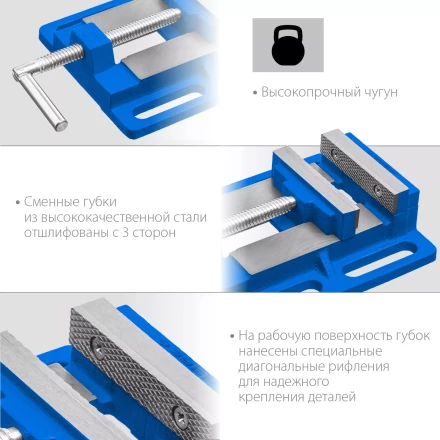 • Высокопрочный чугун

• Сменные губки из высококачественной стали отшлифованы с 3 сторон

• На рабочую поверхность губок нанесены специальные диагональные рифления для надежного крепления деталей