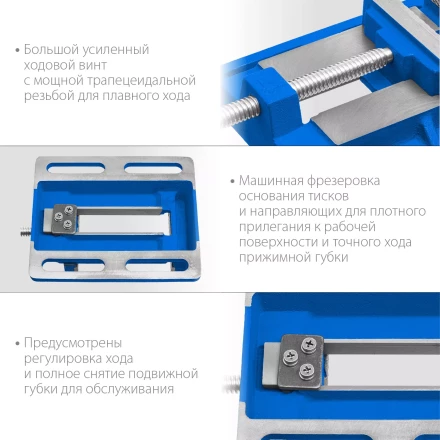 • Большой усиленный ходовой винт с мощной трапецеидальной резьбой для плавного хода

• Машинная фрезеровка основания тисков и направляющих для плотного прилегания к рабочей поверхности и точного хода прижимной губки

• Предусмотрены регулировка хода и полное снятие подвижной губки для обслуживания