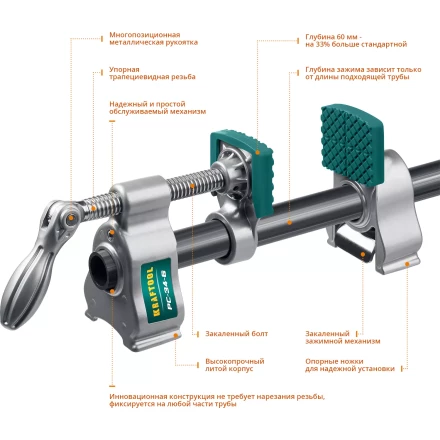 Многопозиционная металлическая рукоятка

Упорная трапециевидная резьба

Надежный и простой обслуживаемый механизм

Глубина 60 мм - на 33% больше стандартной

Глубина зажима зависит только от длины подходящей трубы

KRAFTOOL

PC-34-6

Закаленный болт

Высокопрочный литой корпус

Закаленный зажимной механизм

Опорные ножки для надежной установки

Инновационная конструкция не требует нарезания резьбы, фиксируется на любой части трубы